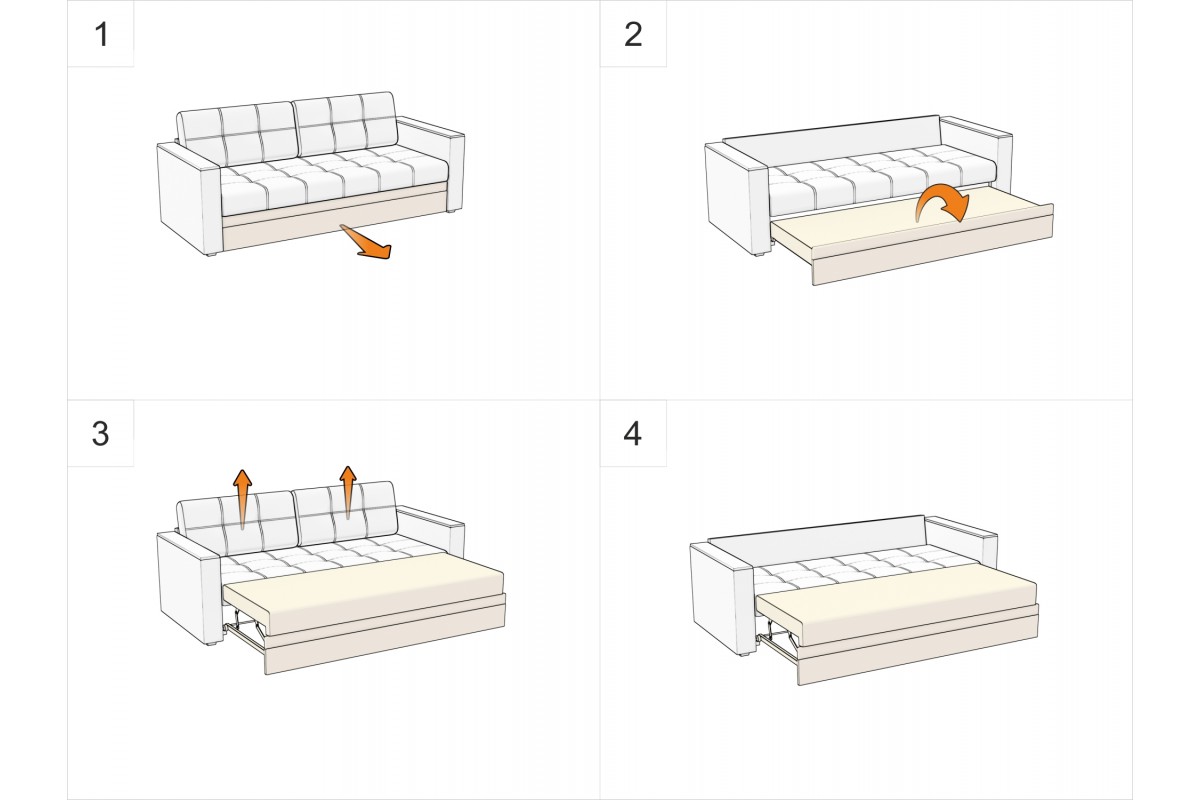 1

2

3

4